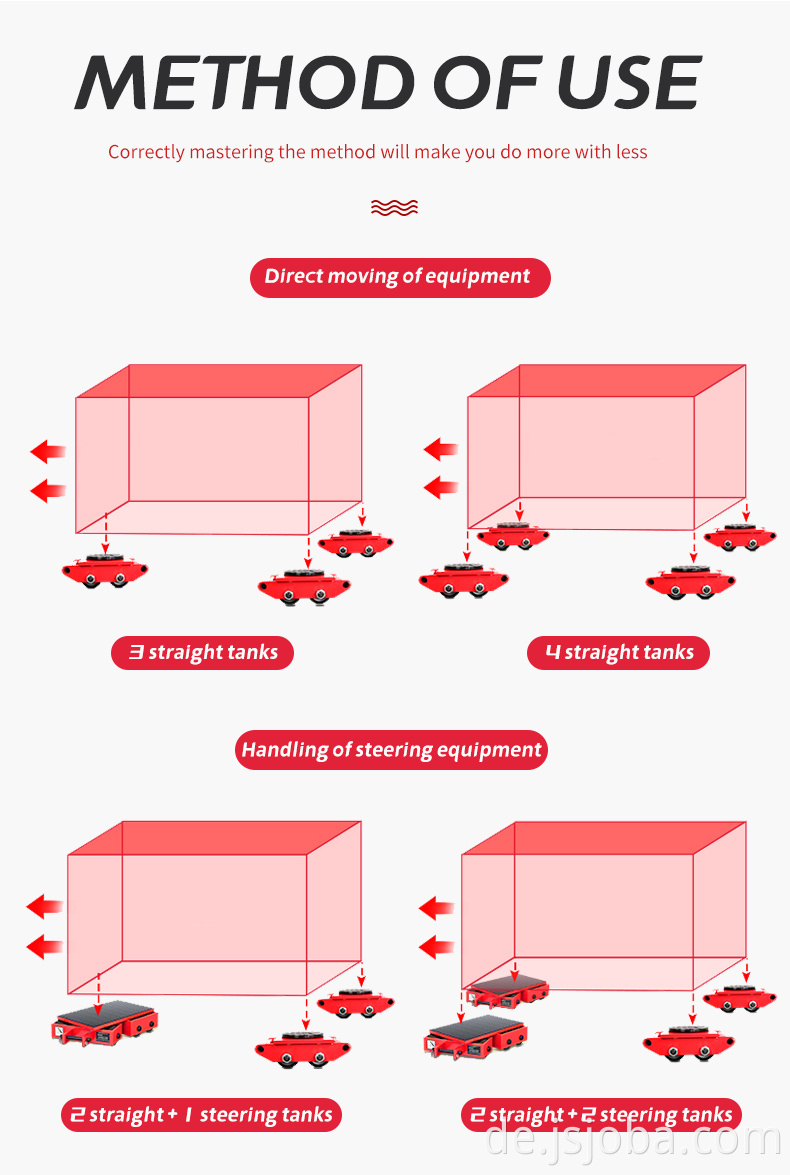 METHOD OF USE

Correctly mastering the method will make you do more with less

Direct moving of equipment

3 straight tanks

4 straight tanks

Handling of steering equipment

2 straight + 1 steering tanks

2 straight + 2 steering tanks

de.jsjoba.com